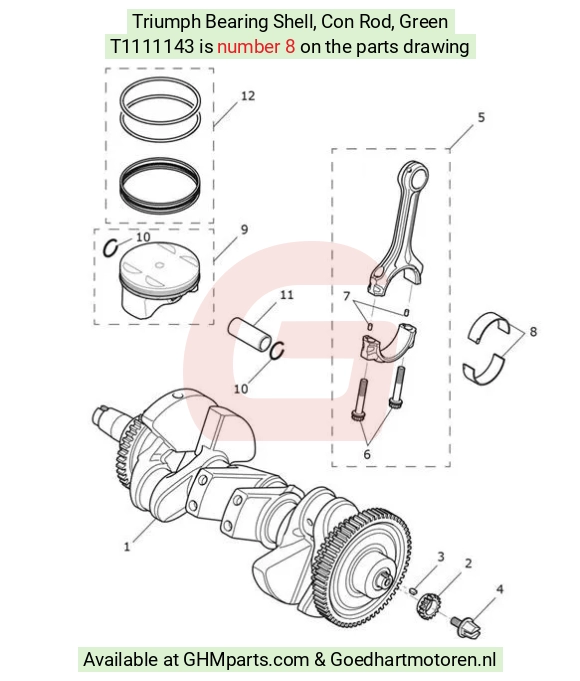 Triumph Bearing Shell, Con Rod, Green
T1111143 is number 8 on the parts drawing

12
5
10
9
11
7
8
10
6
1
3
2
4

Available at GHMparts.com & Goedhartmotoren.nl